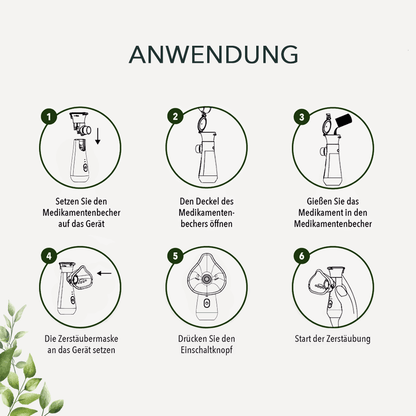 ANWENDUNG

1

Setzen Sie den Medikamentenbecher auf das Gerät

2

Den Deckel des Medikamentenbechers öffnen

3

Gießen Sie das Medikament in den Medikamentenbecher

4

Die Zerstäubermaske an das Gerät setzen

5

Drücken Sie den Einschaltknopf

6

Start der Zerstäubung