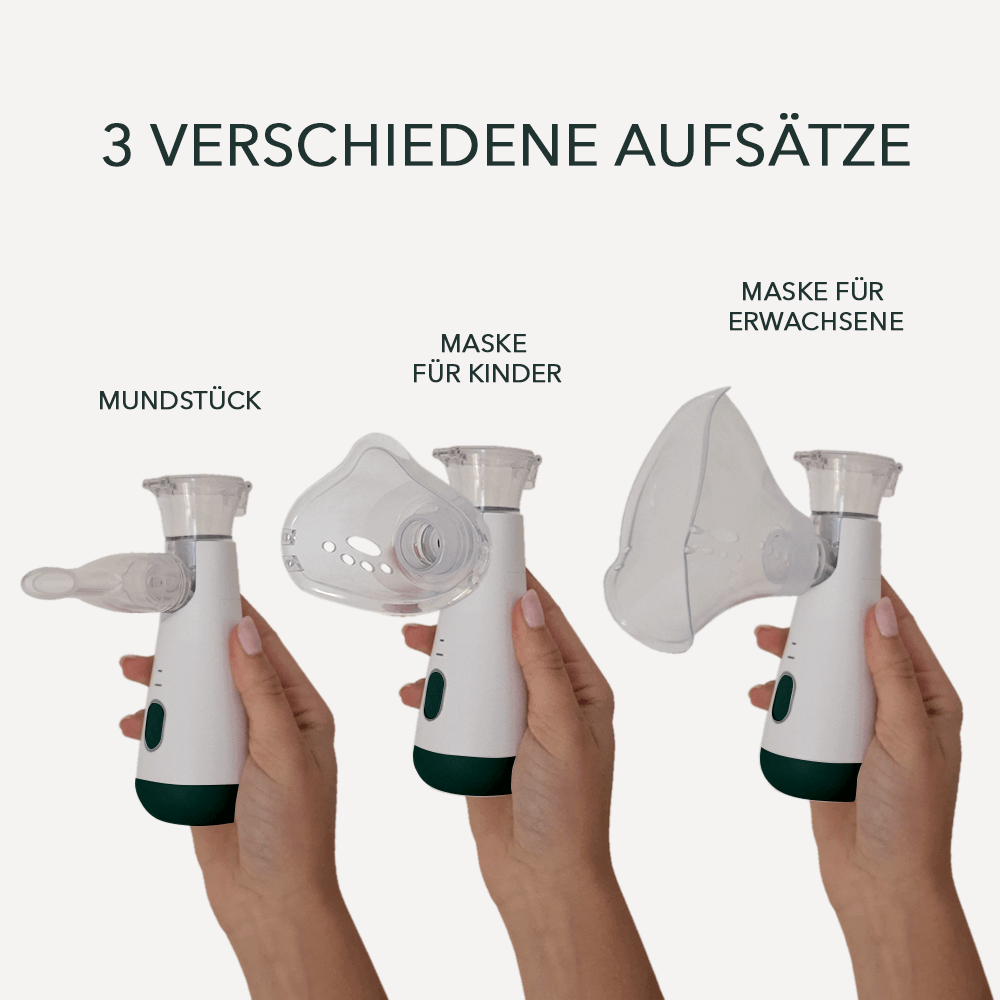 3 VERSCHIEDENE AUFSÄTZE

MUNDSTÜCK

MASKE FÜR KINDER

MASKE FÜR ERWACHSENE